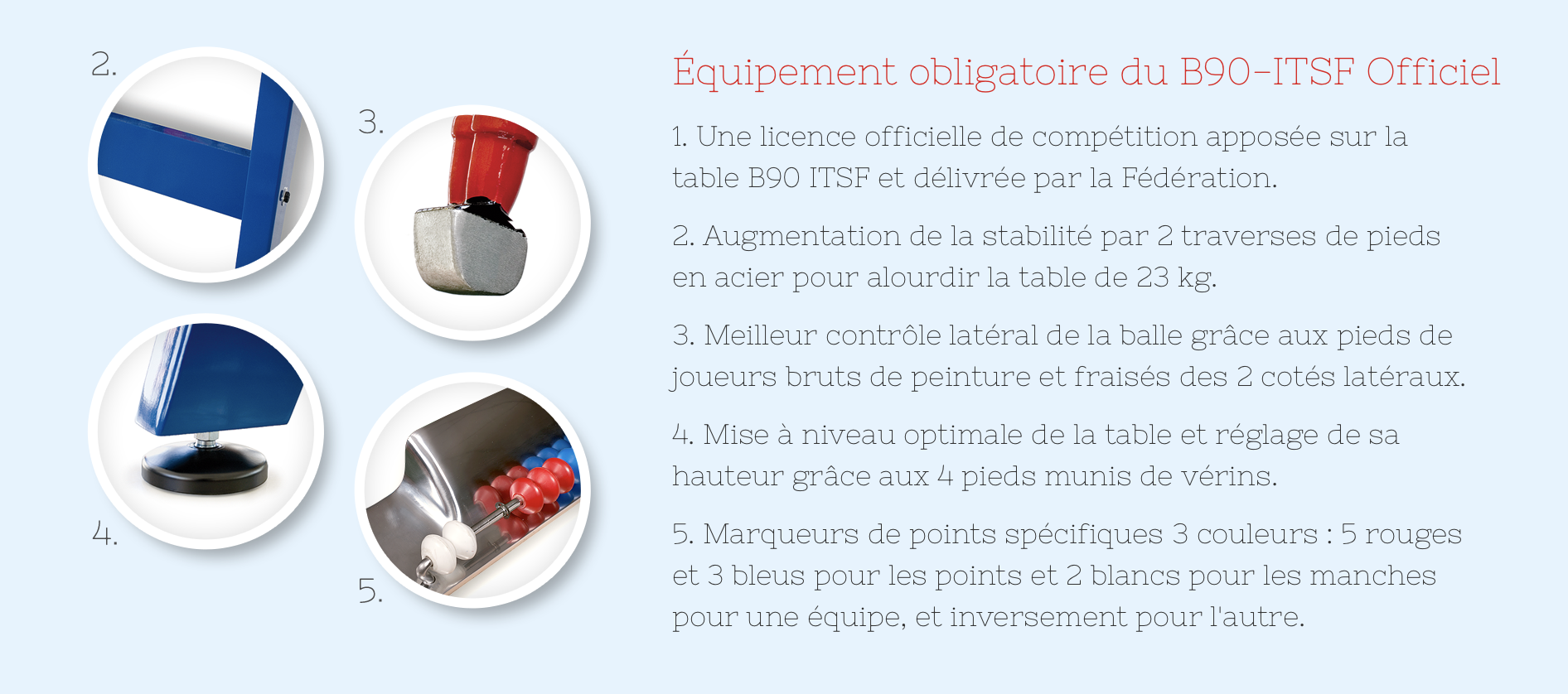 2.

3.

4.

5.

Équipement obligatoire du B90-ITSF Officiel

1. Une licence officielle de compétition apposée sur la table B90 ITSF et délivrée par la Fédération.

2. Augmentation de la stabilité par 2 traverses de pieds en acier pour alourdir la table de 23 kg.

3. Meilleur contrôle latéral de la balle grâce aux pieds de joueurs bruts de peinture et fraisés des 2 cotés latéraux.

4. Mise à niveau optimale de la table et réglage de sa hauteur grâce aux 4 pieds munis de vérins.

5. Marqueurs de points spécifiques 3 couleurs : 5 rouges et 3 bleus pour les points et 2 blancs pour les manches pour une équipe, et inversement pour l'autre.